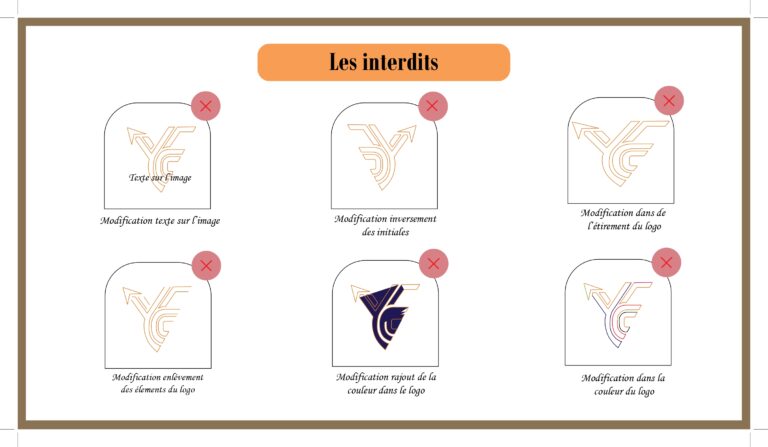 Les interdits

Texte sur l'image

Modification texte sur l'image

Modification inversement des initiales

Modification dans de l'étirement du logo

Modification enlèvement des élements du logo

Modification rajout de la couleur dans le logo

Modification dans la couleur du logo